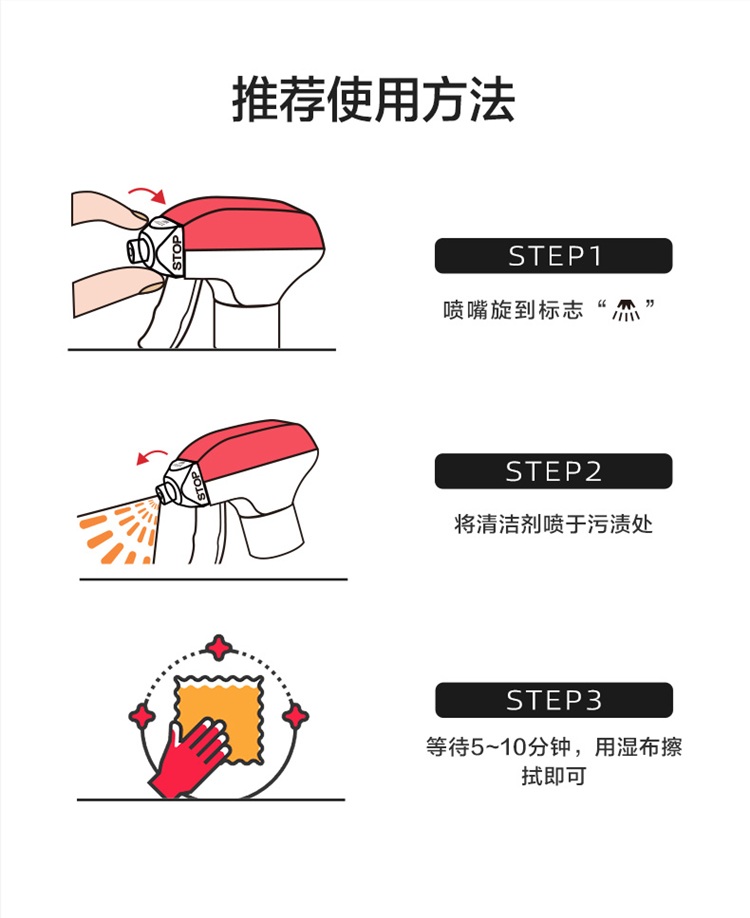 推荐使用方法

STOP

STEP1

喷嘴旋到标志“ ”

STOP

STEP2

将清洁剂喷于污渍处

STEP3

等待5~10分钟，用湿布擦拭即可