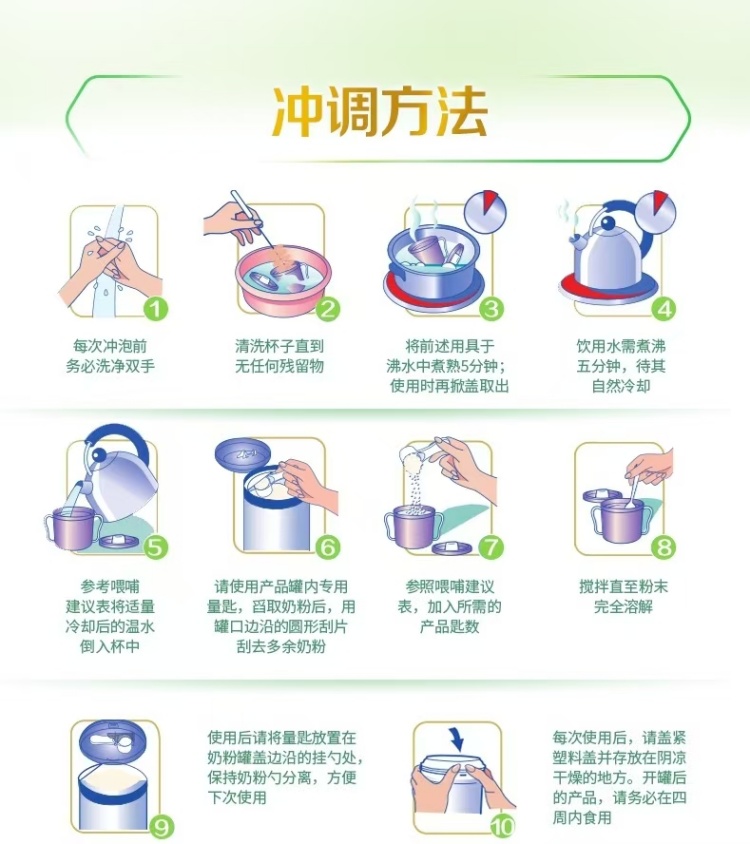 冲调方法

1
每次冲泡前务必洗净双手

2
清洗杯子直到无任何残留物

3
将前述用具于沸水中煮熟5分钟；使用时再掀盖取出

4
饮用水需煮沸五分钟，待其自然冷却

5
参考喂哺建议表将适量冷却后的温水倒入杯中

6
请使用产品罐内专用量匙，舀取奶粉后，用罐口边沿的圆形刮片刮去多余奶粉

7
参照喂哺建议表，加入所需的产品匙数

8
搅拌直至粉末完全溶解

9
使用后请将量匙放置在奶粉罐盖边沿的挂勺处，保持奶粉勺分离，方便下次使用

10
每次使用后，请盖紧塑料盖并存放在阴凉干燥的地方。开罐后的产品，请务必在四周内食用