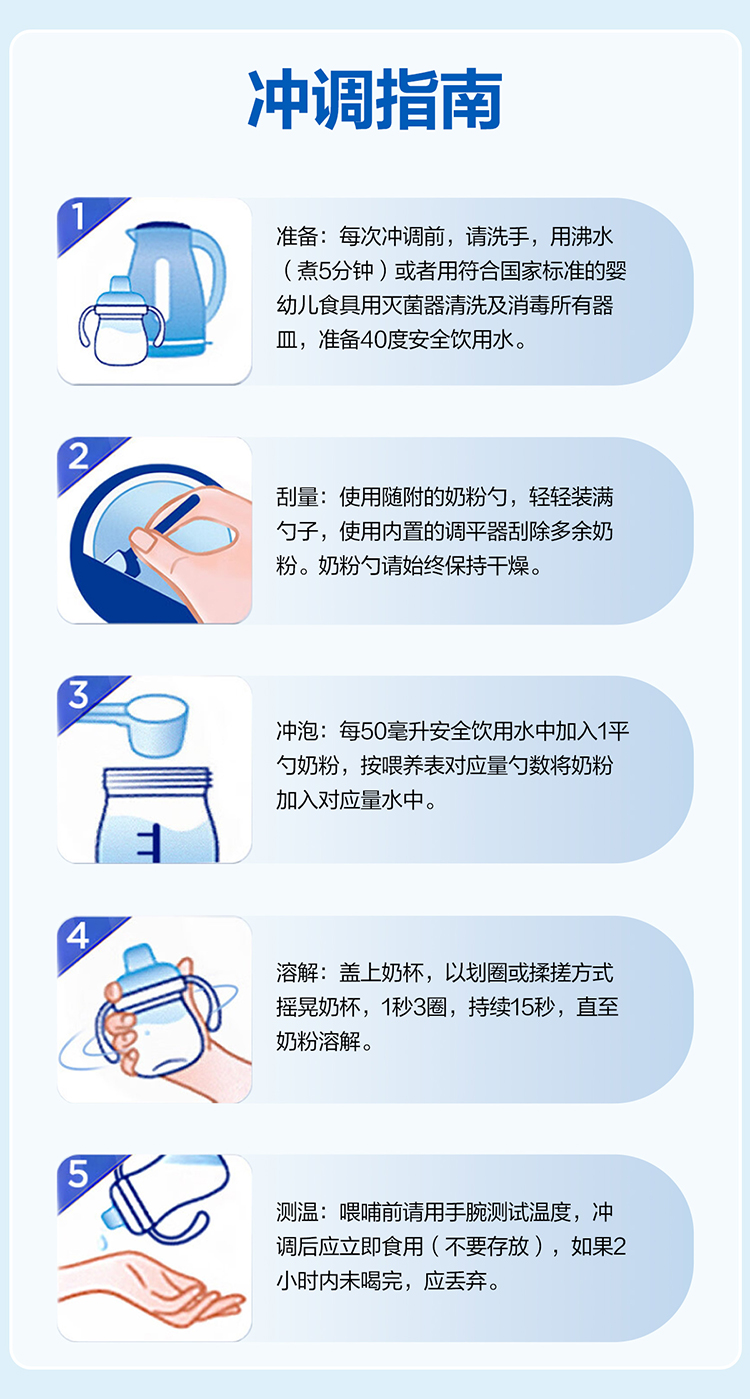 冲调指南

1

准备：每次冲调前，请洗手，用沸水（煮5分钟）或者用符合国家标准的婴幼儿食具用灭菌器清洗及消毒所有器皿，准备40度安全饮用水。

2

刮量：使用随附的奶粉勺，轻轻装满勺子，使用内置的调平器刮除多余奶粉。奶粉勺请始终保持干燥。

3

冲泡：每50毫升安全饮用水中加入1平勺奶粉，按喂养表对应量勺数将奶粉加入对应量水中。

4

溶解：盖上奶杯，以划圈或揉搓方式摇晃奶杯，1秒3圈，持续15秒，直至奶粉溶解。

5

测温：喂哺前请用手腕测试温度，冲调后应立即食用（不要存放），如果2小时内未喝完，应丢弃。