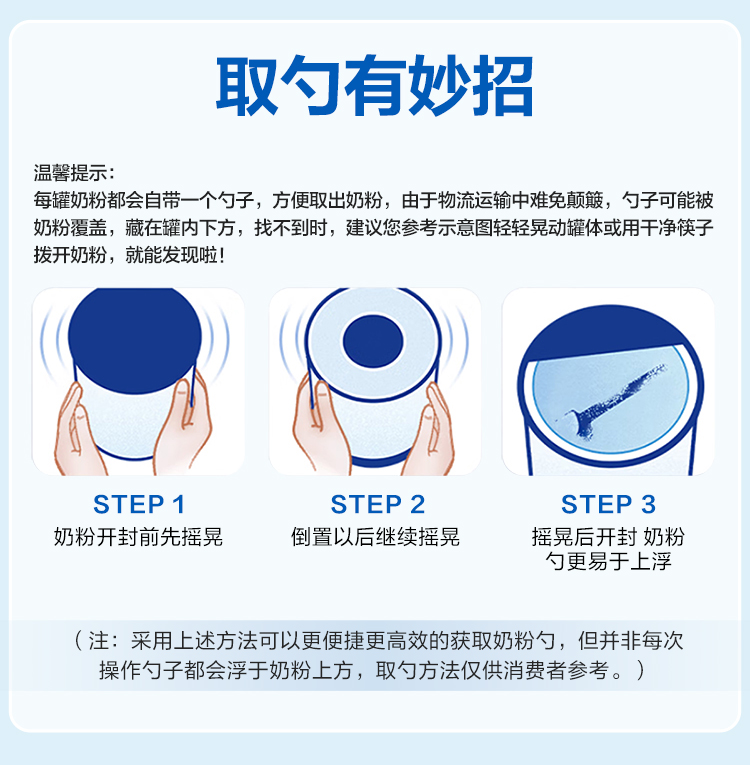 取勺有妙招

温馨提示：
每罐奶粉都会自带一个勺子，方便取出奶粉，由于物流运输中难免颠簸，勺子可能被奶粉覆盖，藏在罐内下方，找不到时，建议您参考示意图轻轻晃动罐体或用干净筷子拨开奶粉，就能发现啦！

STEP 1
奶粉开封前先摇晃

STEP 2
倒置以后继续摇晃

STEP 3
摇晃后开封 奶粉勺更易于上浮

（注：采用上述方法可以更便捷更高效的获取奶粉勺，但并非每次操作勺子都会浮于奶粉上方，取勺方法仅供消费者参考。）