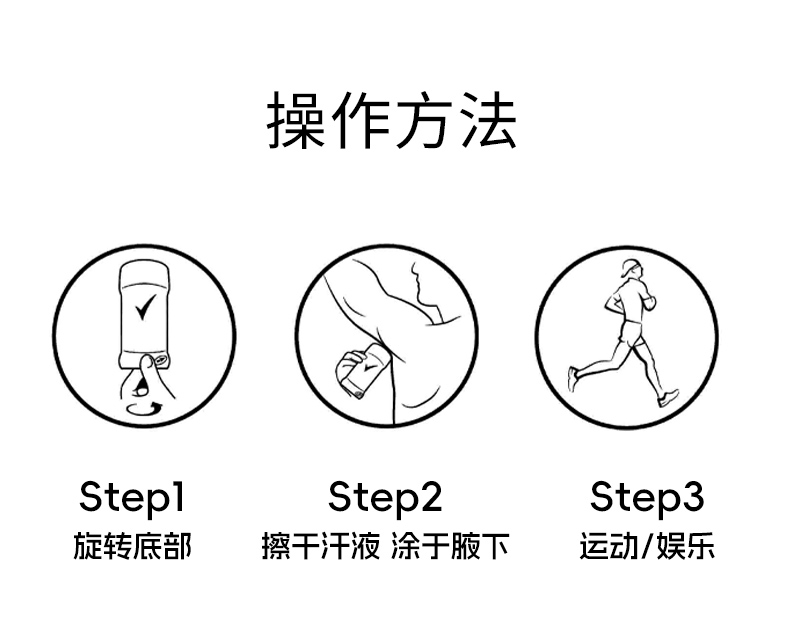 操作方法

Step1
旋转底部

Step2
擦干汗液 涂于腋下

Step3
运动/娱乐